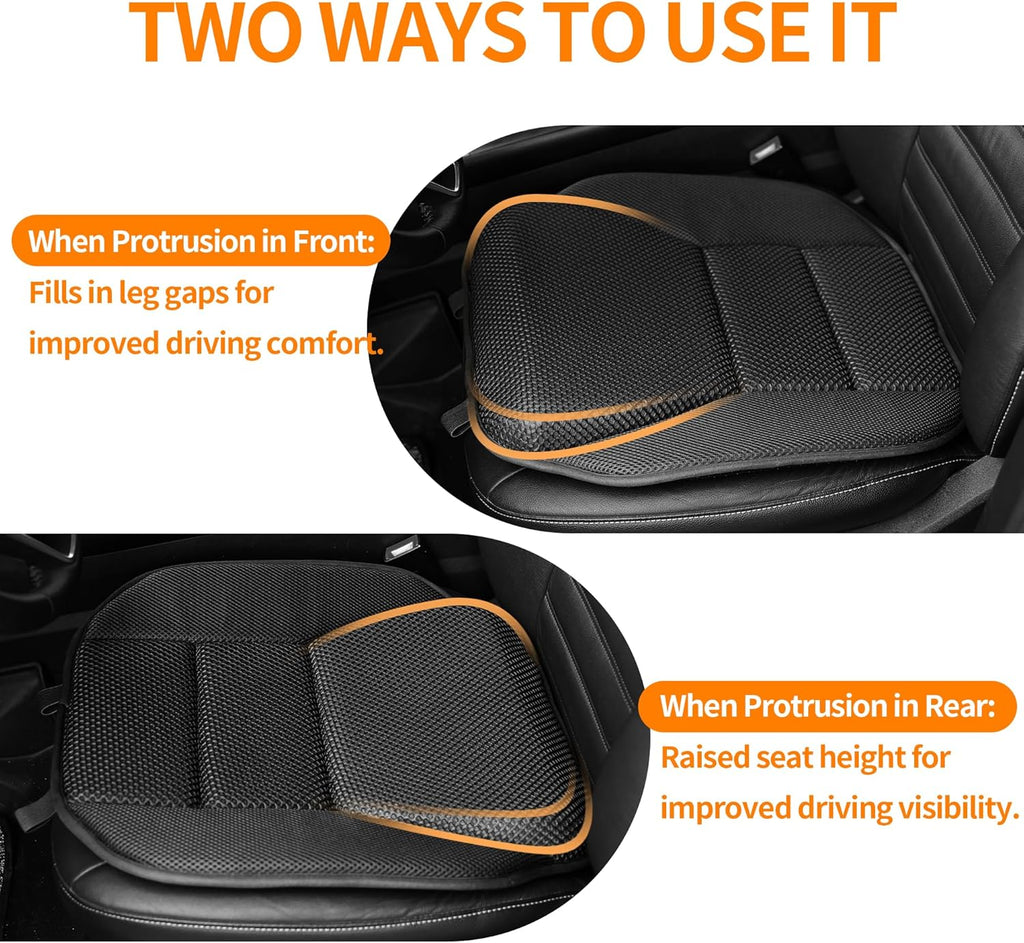 TWO WAYS TO USE IT

When Protrusion in Front:
Fills in leg gaps for improved driving comfort.

When Protrusion in Rear:
Raised seat height for improved driving visibility.