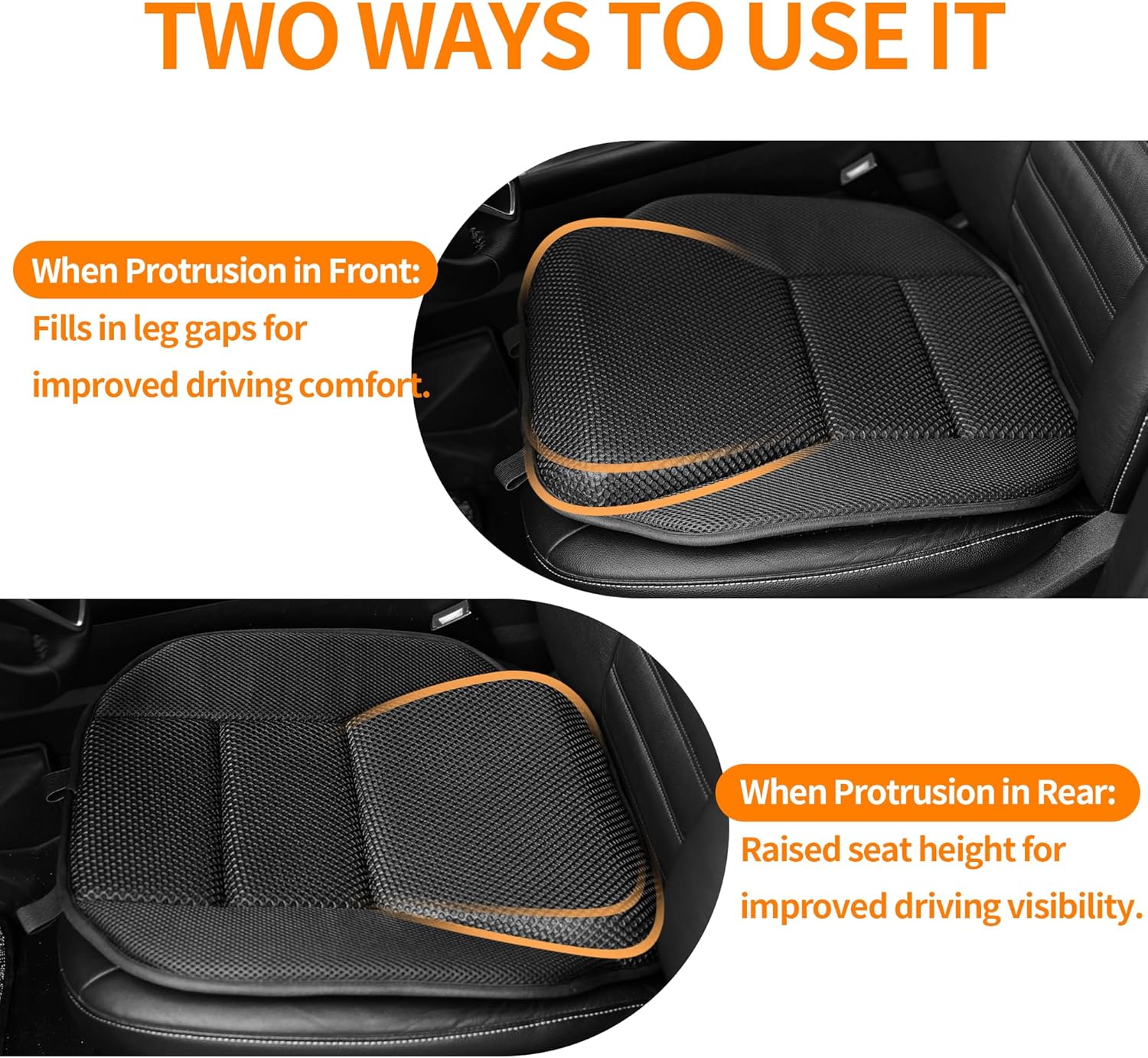 TWO WAYS TO USE IT

When Protrusion in Front:
Fills in leg gaps for improved driving comfort.

When Protrusion in Rear:
Raised seat height for improved driving visibility.